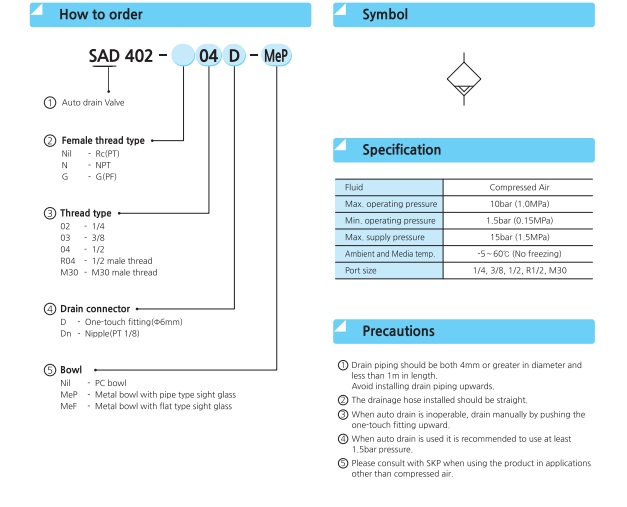 How to order

SAD 402 - 04 D - MeP

① Auto drain Valve

② Female thread type
Nil - Rc(PT)
N - NPT
G - G(PF)

③ Thread type
02 - 1/4
03 - 3/8
04 - 1/2
R04 - 1/2 male thread
M30 - M30 male thread

④ Drain connector
D - One-touch fitting(Φ6mm)
Dn - Nipple(PT 1/8)

⑤ Bowl
Nil - PC bowl
MeP - Metal bowl with pipe type sight glass
MeF - Metal bowl with flat type sight glass

Symbol

Specification

| Fluid | Compressed Air |
|---|---|
| Max. operating pressure | 10bar (1.0MPa) |
| Min. operating pressure | 1.5bar (0.15MPa) |
| Max. supply pressure | 15bar (1.5MPa) |
| Ambient and Media temp. | -5~60℃ (No freezing) |
| Port size | 1/4, 3/8, 1/2, R1/2, M30 |

Precautions

① Drain piping should be both 4mm or greater in diameter and less than 1m in length.
Avoid installing drain piping upwards.
② The drainage hose installed should be straight.
③ When auto drain is inoperable, drain manually by pushing the one-touch fitting upward.
④ When auto drain is used it is recommended to use at least 1.5bar pressure.
⑤ Please consult with SKP when using the product in applications other than compressed air.